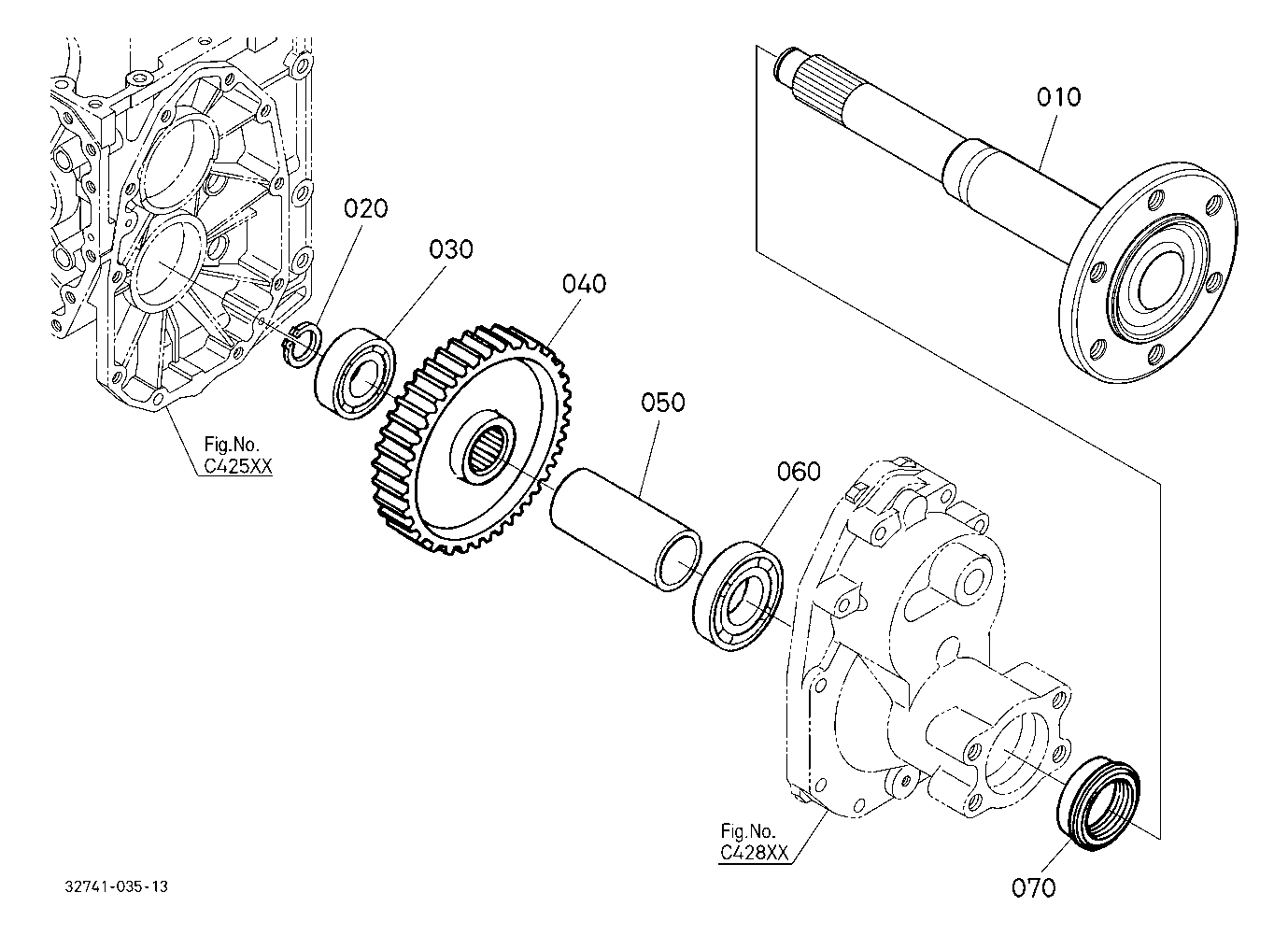 010

020

030

040

050

060

Fig.No.
C425XX

Fig.No.
C428XX

070

32741-035-13